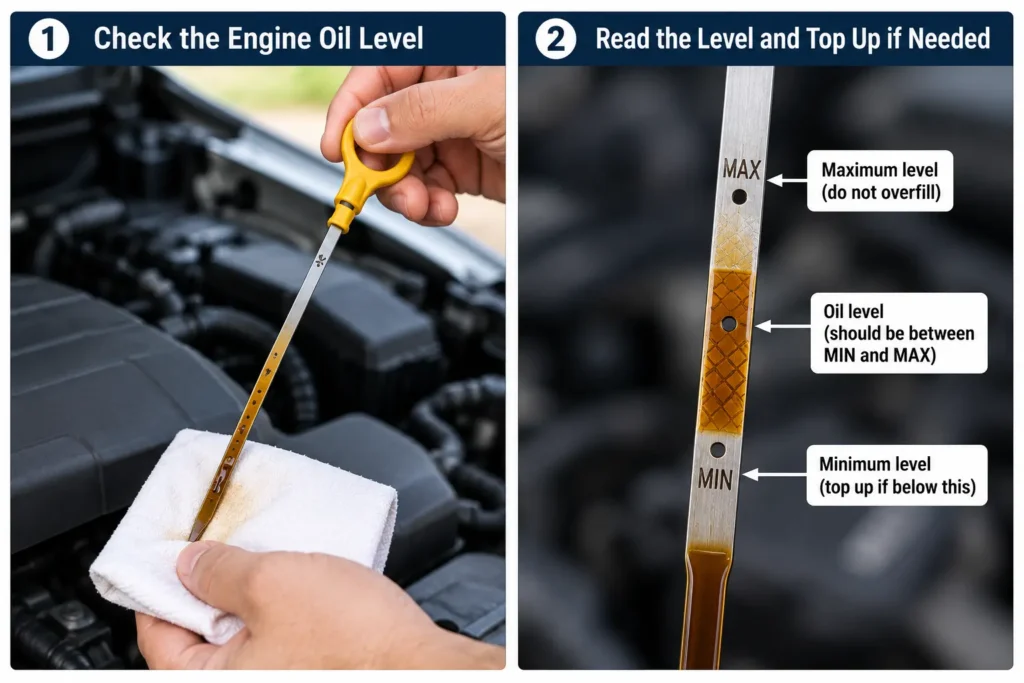 1 Check the Engine Oil Level

2 Read the Level and Top Up if Needed

MAX

Maximum level (do not overfill)

Oil level (should be between MIN and MAX)

MIN

Minimum level (top up if below this)